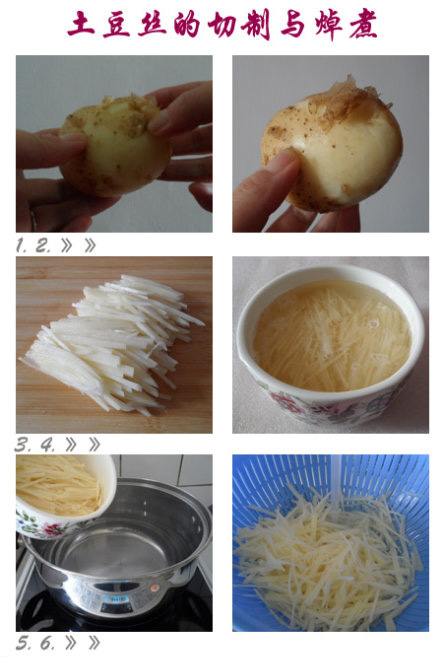 土豆丝的切制与焯煮

1. 2. 》》

3. 4. 》》

5. 6. 》》