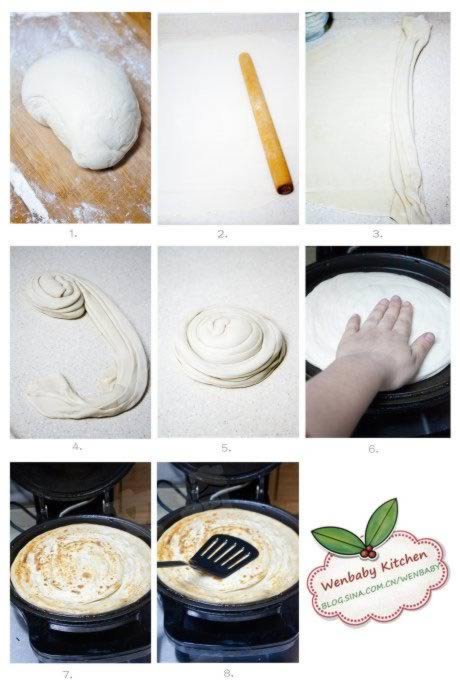 1.

2.

3.

4.

5.

6.

7.

8.

Wenbaby Kitchen
BLOG.SINA.COM.CN/WENBABY