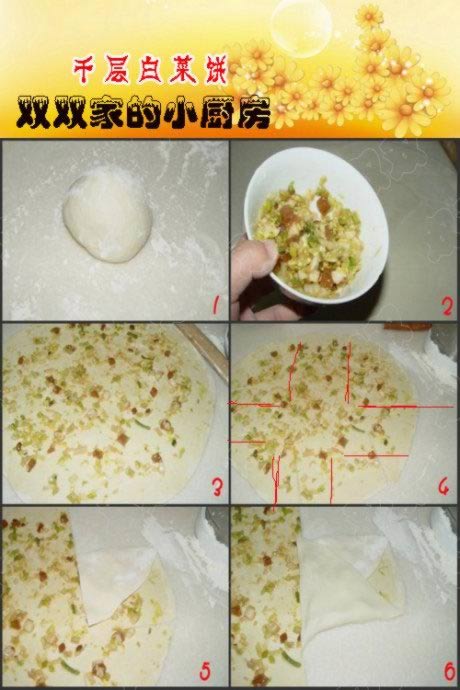 千层白菜饼
双双家的小厨房

1
2
3
4
5
6