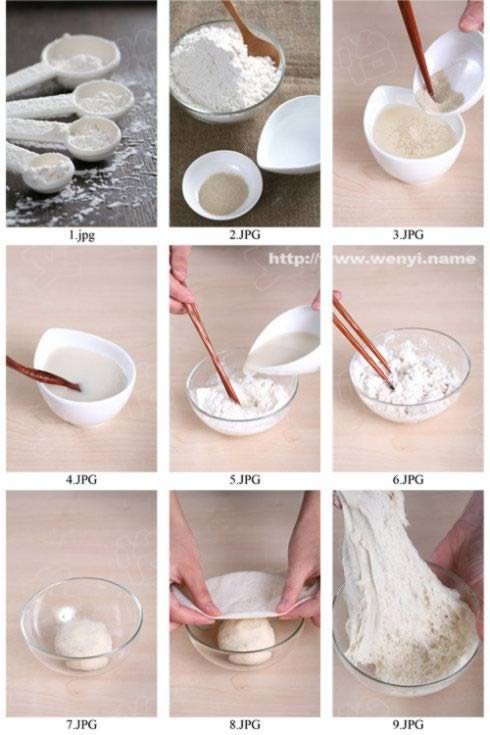 1.jpg

2.JPG

3.JPG

http://www.wenyi.name

4.JPG

5.JPG

6.JPG

7.JPG

8.JPG

9.JPG