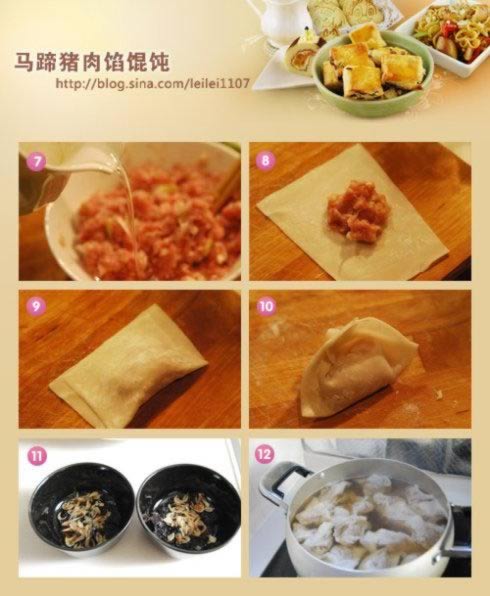 马蹄猪肉馅馄饨
http://blog.sina.com/leilei1107

7

8

9

10

11

12