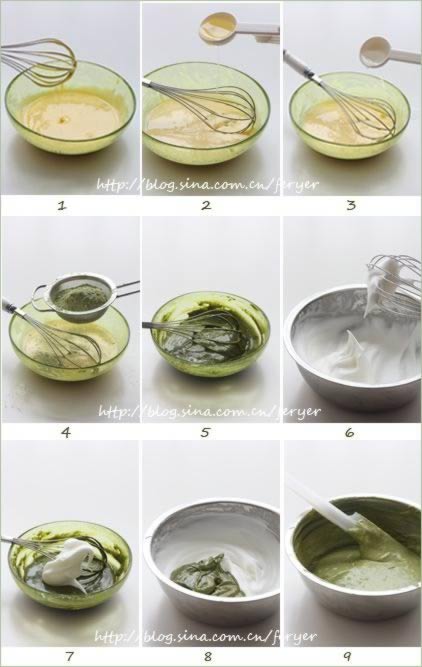 http://blog.sina.com.cn/feryer

1

2

3

http://blog.sina.com.cn/feryer

4

5

6

http://blog.sina.com.cn/feryer

7

8

9