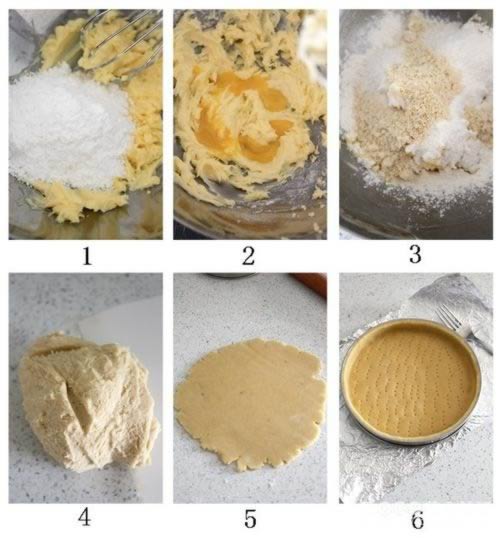 1

2

3

4

5

6