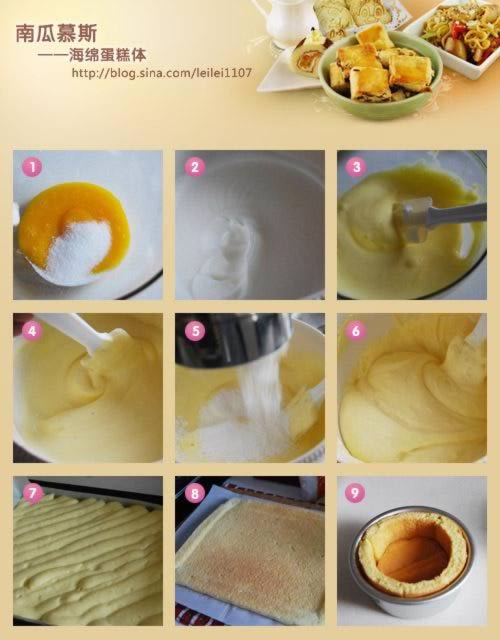 南瓜慕斯
——海绵蛋糕体
http://blog.sina.com/leilei1107

1

2

3

4

5

6

7

8

9