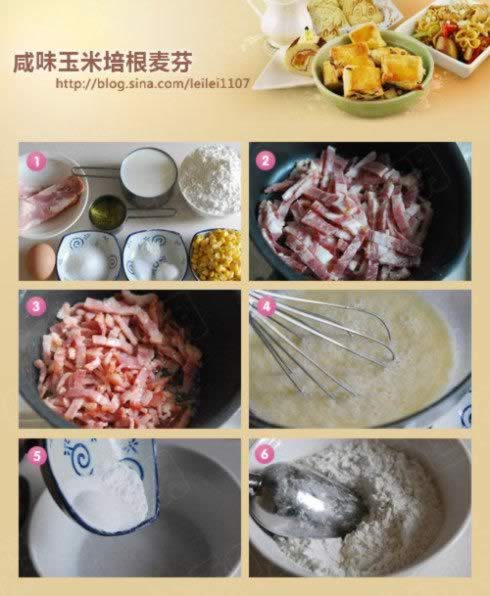 咸味玉米培根麦芬
http://blog.sina.com/leilei1107

1

2

3

4

5

6