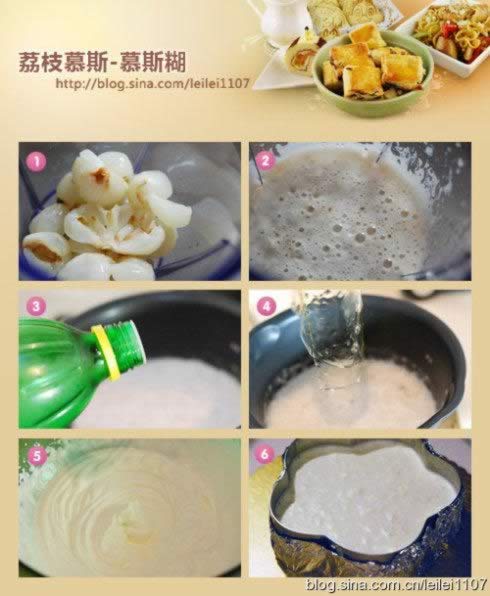 荔枝慕斯-慕斯糊
http://blog.sina.com/leilei1107

1

2

3

4

5

6

blog.sina.com.cn/leilei1107