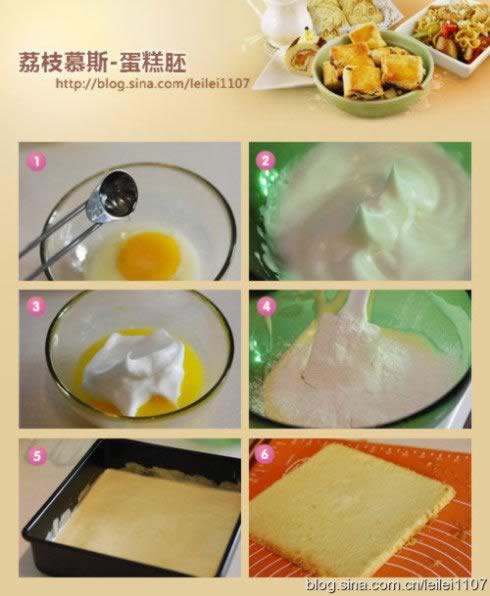 荔枝慕斯-蛋糕胚
http://blog.sina.com/leilei1107

1

2

3

4

5

6

blog.sina.com.cn/leilei1107