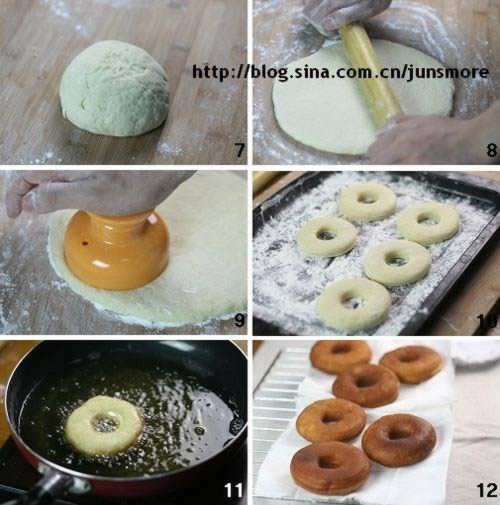 http://blog.sina.com.cn/junsmore

7

8

9

10

11

12