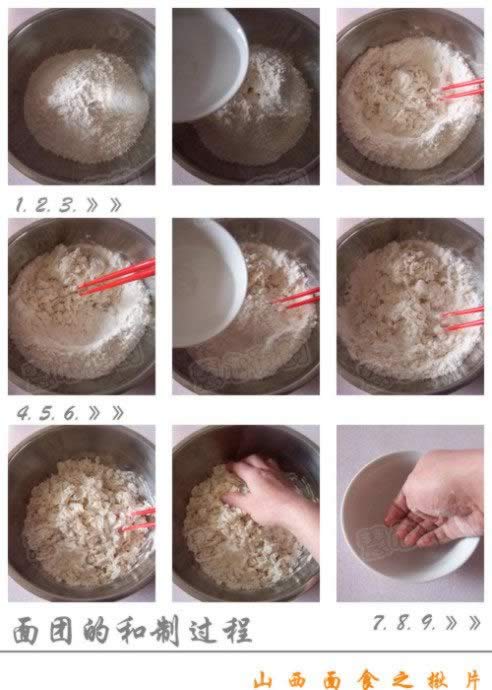 1. 2. 3. 》》

4. 5. 6. 》》

面团的和制过程

7. 8. 9. 》》

山西面食之揪片