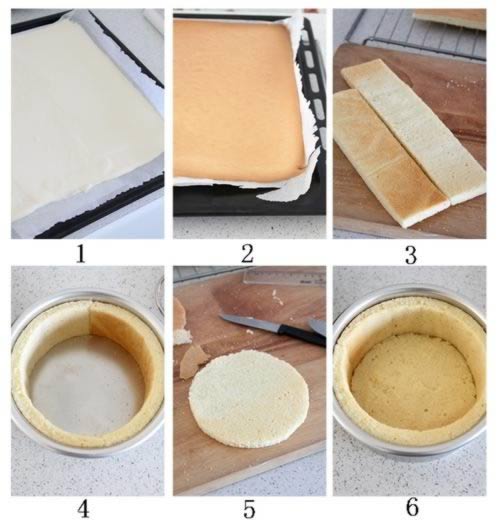 1
2
3
4
5
6