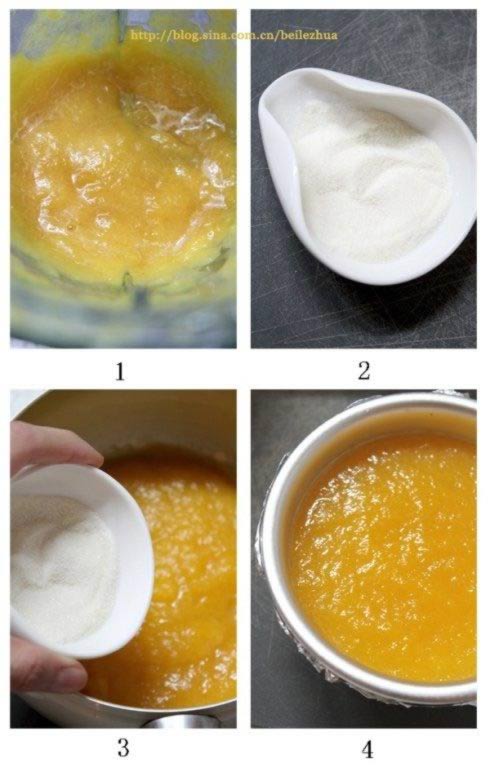 http://blog.sina.com.cn/beilezhua

1

2

3

4