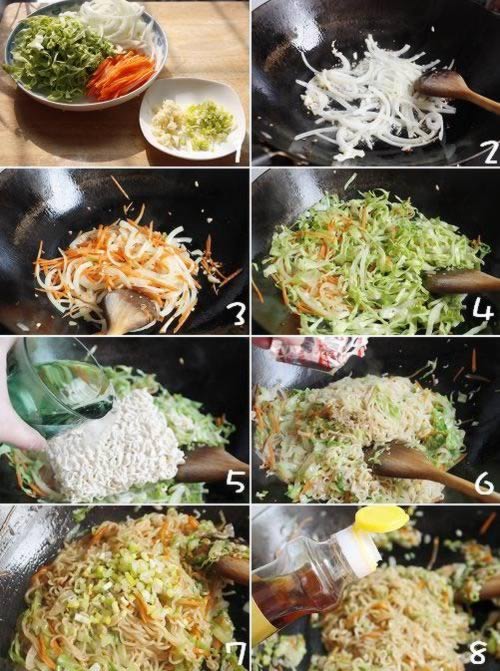 1
2
3
4
5
6
7
8