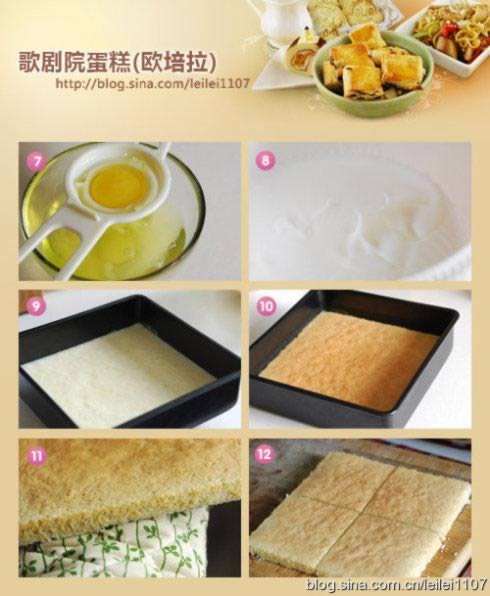 歌剧院蛋糕(欧培拉)
http://blog.sina.com/leilei1107

7

8

9

10

11

12

blog.sina.com.cn/leilei1107