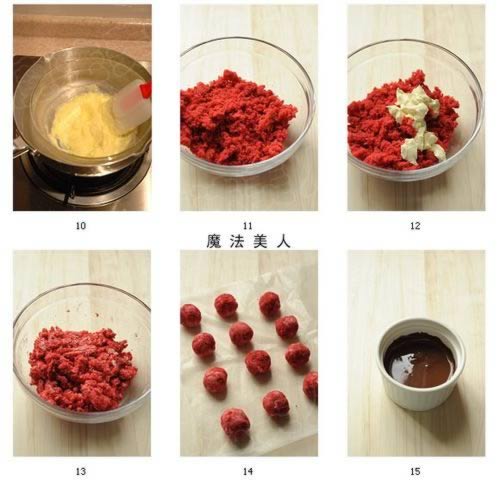 10

11

12

魔法美人

13

14

15