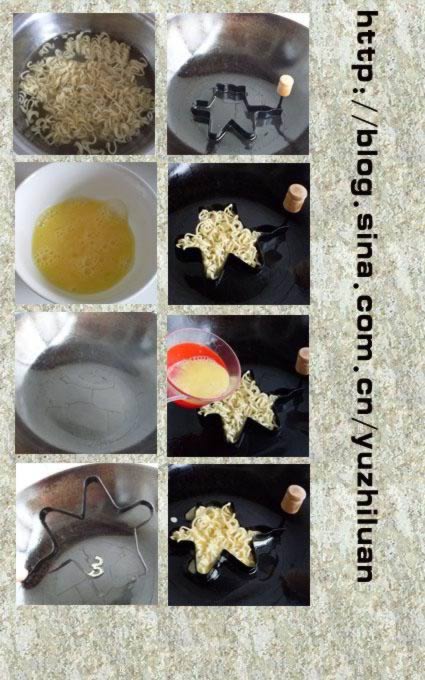 http://blog.sina.com.cn/yuzhiluan