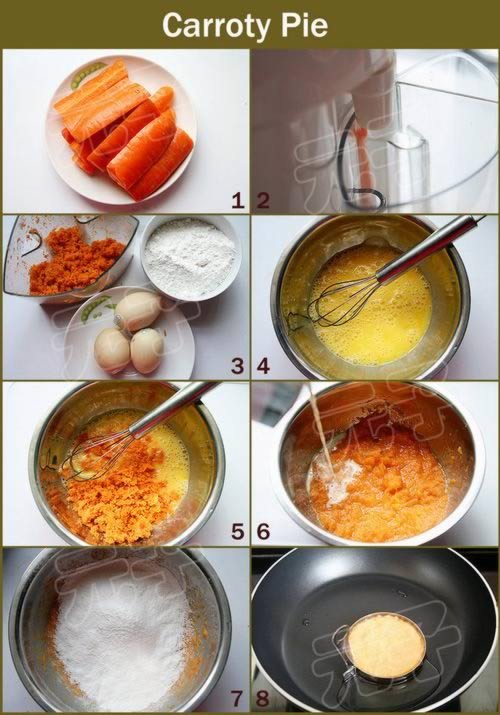 Carroty Pie

1

2

3

4

5

6

7

8