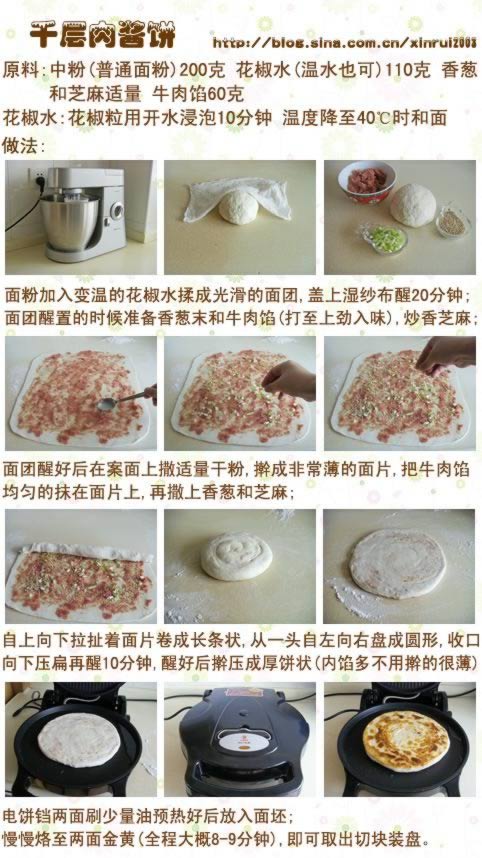 千层肉酱饼

http://blog.sina.com.cn/xinrui2003

原料：中粉（普通面粉）200克 花椒水（温水也可）110克 香葱和芝麻适量 牛肉馅60克

花椒水：花椒粒用开水浸泡10分钟 温度降至40℃时和面

做法：

面粉加入变温的花椒水揉成光滑的面团，盖上湿纱布醒20分钟；面团醒置的时候准备香葱末和牛肉馅（打至上劲入味），炒香芝麻；

面团醒好后在案面上撒适量干粉，擀成非常薄的面片，把牛肉馅均匀的抹在面片上，再撒上香葱和芝麻；

自上向下拉扯着面片卷成长条状，从一头自左向右盘成圆形，收口向下压扁再醒10分钟，醒好后擀压成厚饼状（内馅多不用擀的很薄）

电饼铛两面刷少量油预热好后放入面坯；慢慢烙至两面金黄（全程大概8-9分钟），即可取出切块装盘。