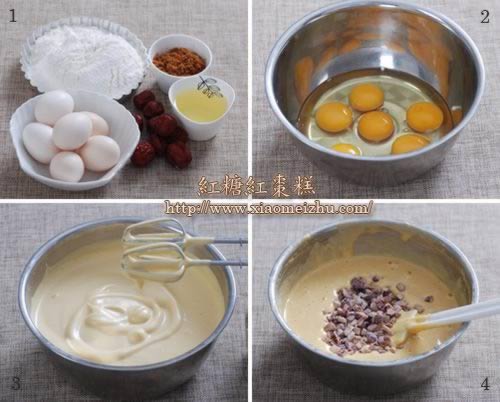 1

2

紅糖紅棗糕
http://www.xiaomeizhu.com/

3

4