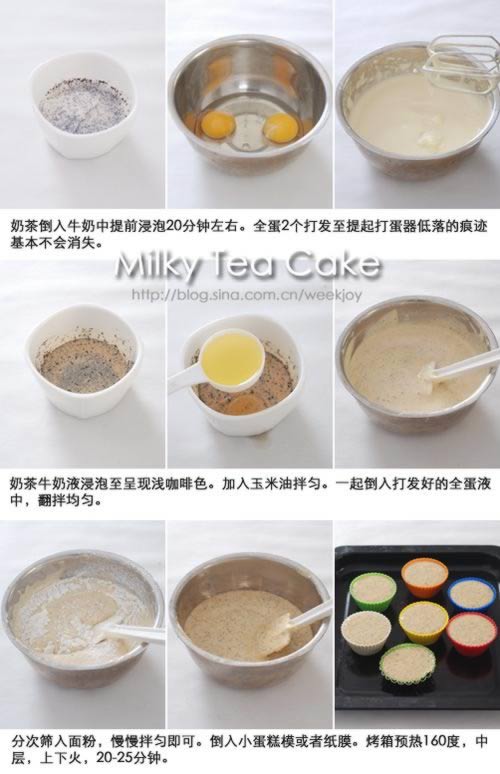 奶茶倒入牛奶中提前浸泡20分钟左右。全蛋2个打发至提起打蛋器低落的痕迹基本不会消失。

Milky Tea Cake
http://blog.sina.com.cn/weekjoy

奶茶牛奶液浸泡至呈现浅咖啡色。加入玉米油拌匀。一起倒入打发好的全蛋液中，翻拌均匀。

分次筛入面粉，慢慢拌匀即可。倒入小蛋糕模或者纸膜。烤箱预热160度，中层，上下火，20-25分钟。