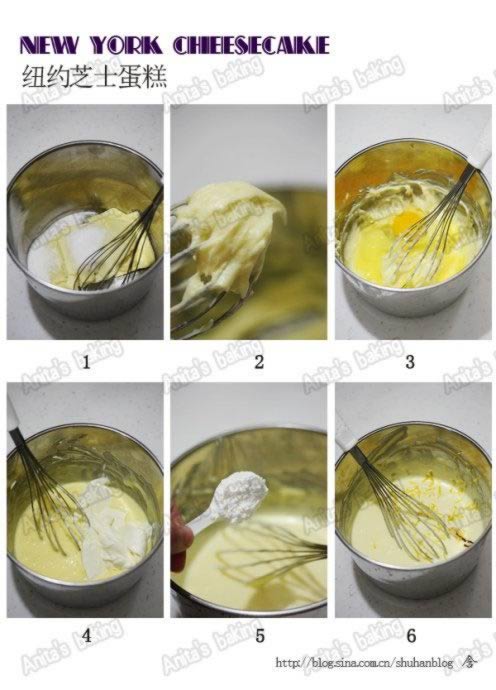 NEW YORK CHEESECAKE
纽约芝士蛋糕

Anita's baking

1

2

3

4

5

6

http://blog.sina.com.cn/shuhanblog