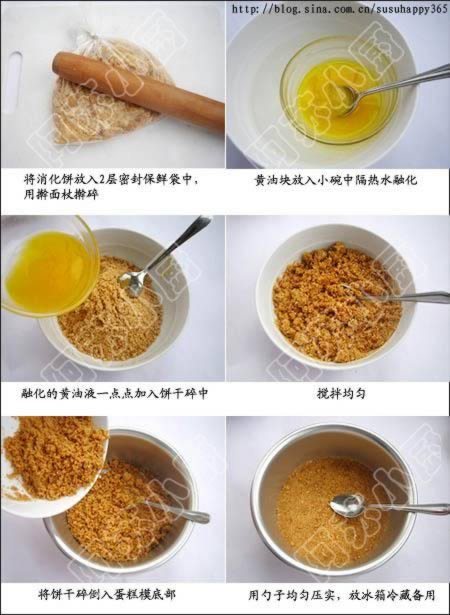 http://blog.sina.com.cn/susuhappy365

将消化饼放入2层密封保鲜袋中，用擀面杖擀碎

黄油块放入小碗中隔热水融化

融化的黄油液一点点加入饼干碎中

搅拌均匀

将饼干碎倒入蛋糕模底部

用勺子均匀压实，放冰箱冷藏备用