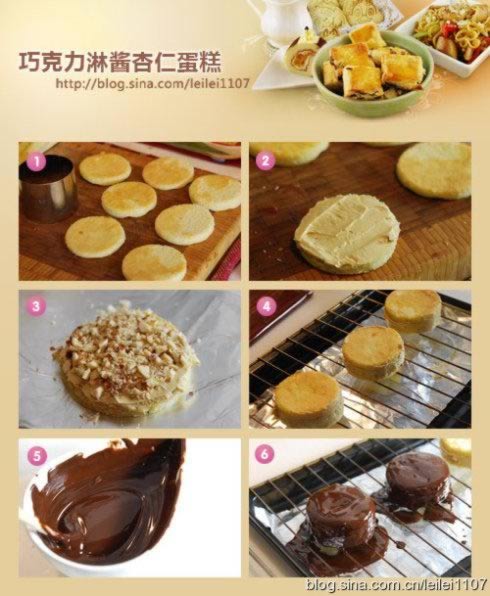 巧克力淋酱杏仁蛋糕
http://blog.sina.com/leilei1107

1

2

3

4

5

6

blog.sina.com.cn/leilei1107