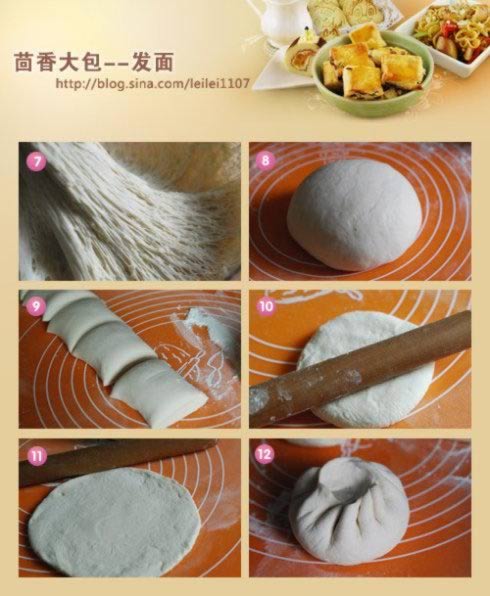 茴香大包--发面
http://blog.sina.com/leilei1107

7

8

9

10

11

12