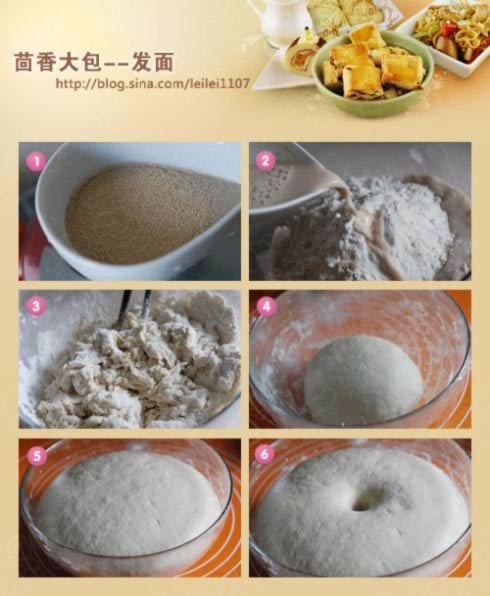 茴香大包--发面
http://blog.sina.com/leilei1107

1

2

3

4

5

6