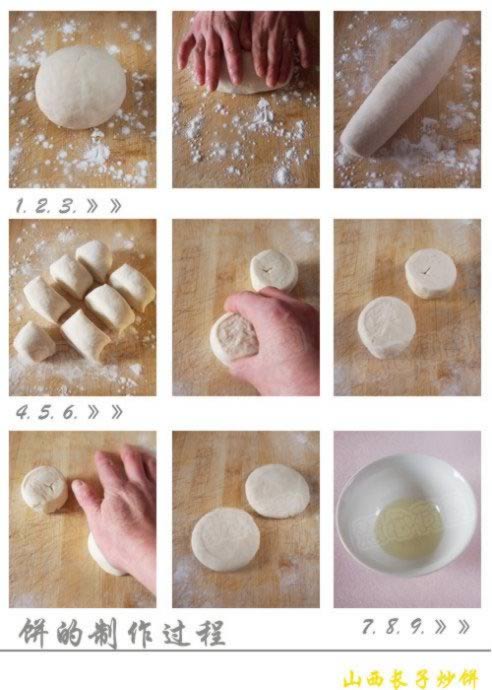 1. 2. 3. » »

4. 5. 6. » »

饼的制作过程

7. 8. 9. » »

山西长子炒饼