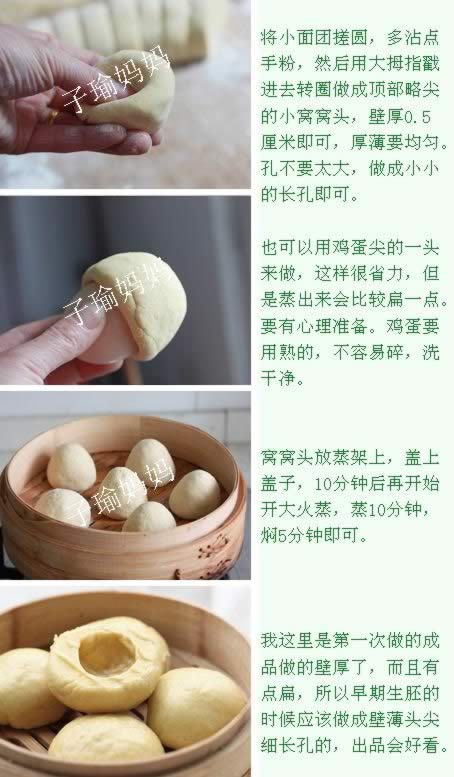 子瑜妈妈

将小面团搓圆，多沾点手粉，然后用大拇指戳进去转圈做成顶部略尖的小窝窝头，壁厚0.5厘米即可，厚薄要均匀。孔不要太大，做成小小的长孔即可。

子瑜妈妈

也可以用鸡蛋尖的一头来做，这样很省力，但是蒸出来会比较扁一点。要有心理准备。鸡蛋要用熟的，不容易碎，洗干净。

子瑜妈妈

窝窝头放蒸架上，盖上盖子，10分钟后再开始开大火蒸，蒸10分钟，焖5分钟即可。

我这里是第一次做的成品做的壁厚了，而且有点扁，所以早期生胚的时候应该做成壁薄头尖细长孔的，出品会好看。