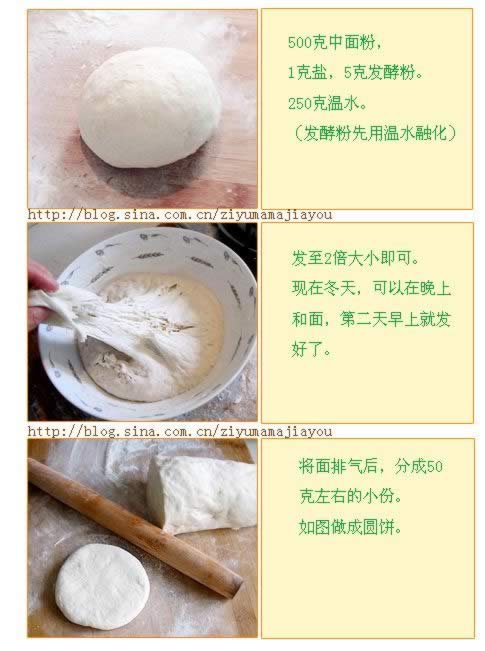 500克中面粉，
1克盐，5克发酵粉。
250克温水。
（发酵粉先用温水融化）

http://blog.sina.com.cn/ziyumamajiayou

发至2倍大小即可。
现在冬天，可以在晚上和面，第二天早上就发好了。

http://blog.sina.com.cn/ziyumamajiayou

将面排气后，分成50克左右的小份。
如图做成圆饼。