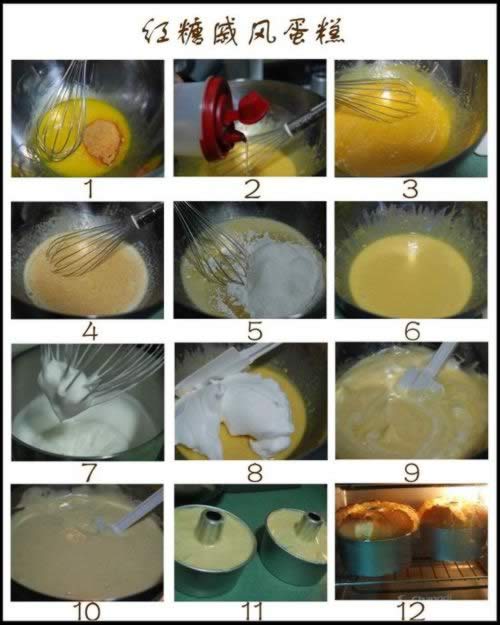 红糖戚风蛋糕

1
2
3
4
5
6
7
8
9
10
11
12