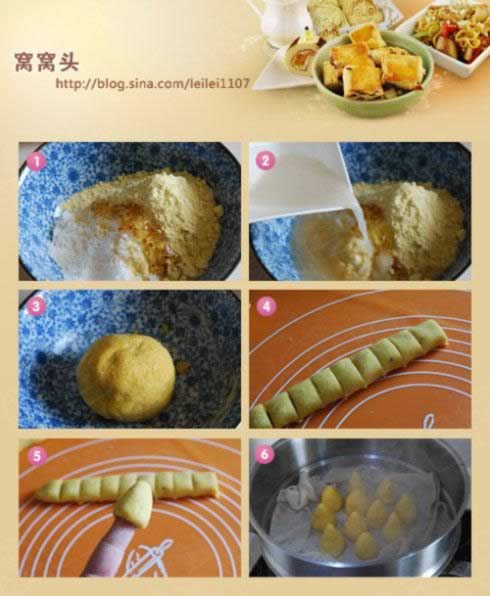 窝窝头
http://blog.sina.com/leilei1107

1

2

3

4

5

6