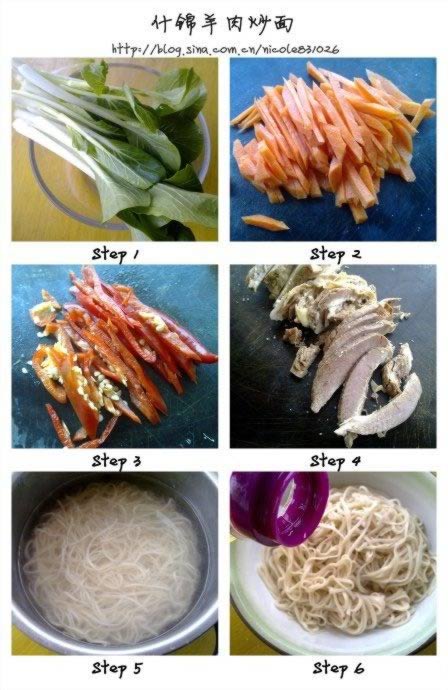 什锦羊肉炒面

http://blog.sina.com.cn/nicole831026

Step 1

Step 2

Step 3

Step 4

Step 5

Step 6