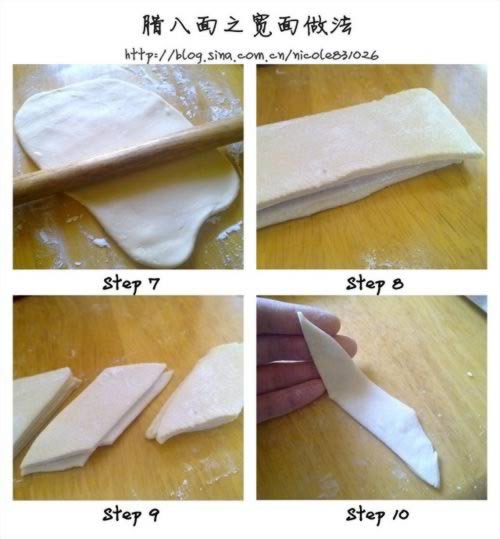 腊八面之宽面做法

http://blog.sina.com.cn/nicole831026

Step 7

Step 8

Step 9

Step 10