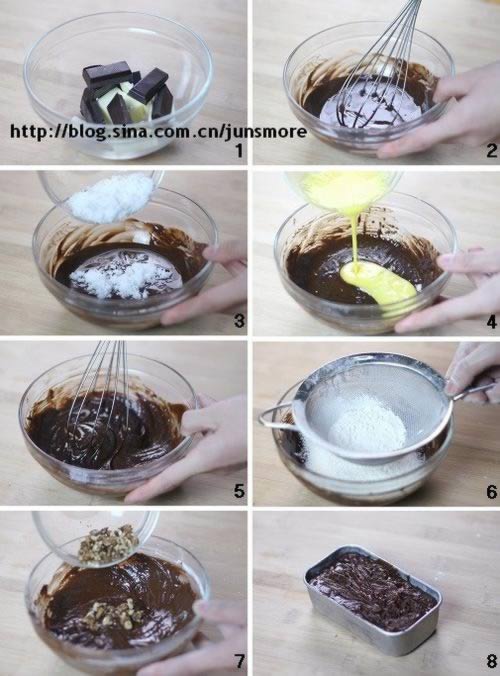 http://blog.sina.com.cn/junsmore

1

2

3

4

5

6

7

8