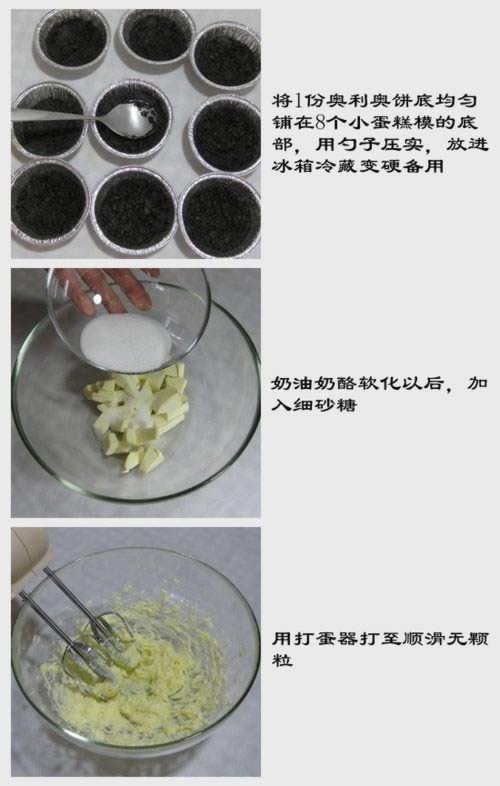 将1份奥利奥饼底均匀铺在8个小蛋糕模的底部，用勺子压实，放进冰箱冷藏变硬备用

奶油奶酪软化以后，加入细砂糖

用打蛋器打至顺滑无颗粒