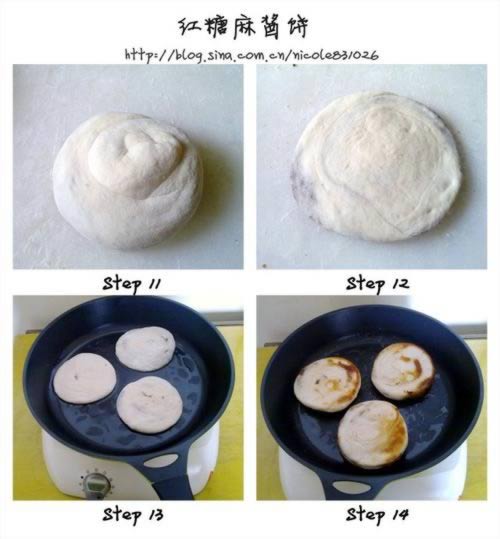 红糖麻酱饼
http://blog.sina.com.cn/nicole831026

Step 11

Step 12

Step 13

Step 14