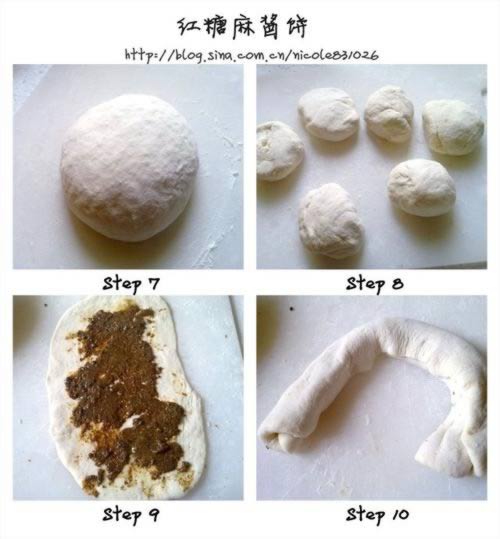 红糖麻酱饼
http://blog.sina.com.cn/nicole831026

Step 7

Step 8

Step 9

Step 10