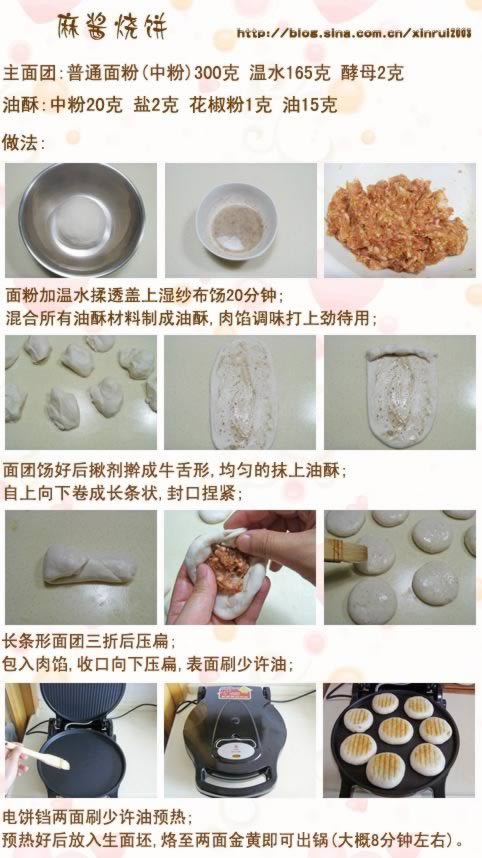 麻酱烧饼

http://blog.sina.com.cn/xinrui2003

主面团：普通面粉（中粉）300克 温水165克 酵母2克

油酥：中粉20克 盐2克 花椒粉1克 油15克

做法：

面粉加温水揉透盖上湿纱布饧20分钟；
混合所有油酥材料制成油酥，肉馅调味打上劲待用；

面团饧好后揪剂擀成牛舌形，均匀的抹上油酥；
自上向下卷成长条状，封口捏紧；

长条形面团三折后压扁；
包入肉馅，收口向下压扁，表面刷少许油；

电饼铛两面刷少许油预热；
预热好后放入生面坯，烙至两面金黄即可出锅（大概8分钟左右）。