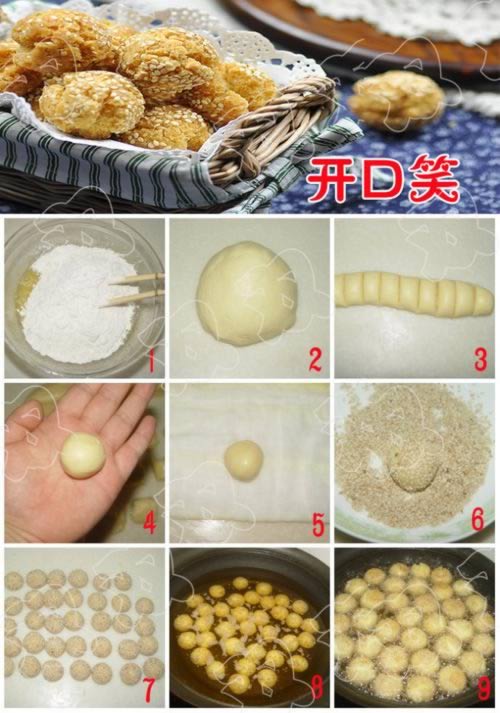 开口笑

1

2

3

4

5

6

7

8

9