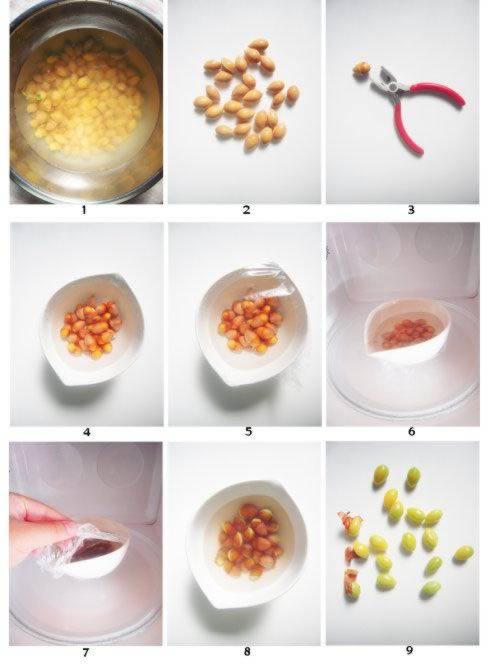 1

2

3

4

5

6

7

8

9