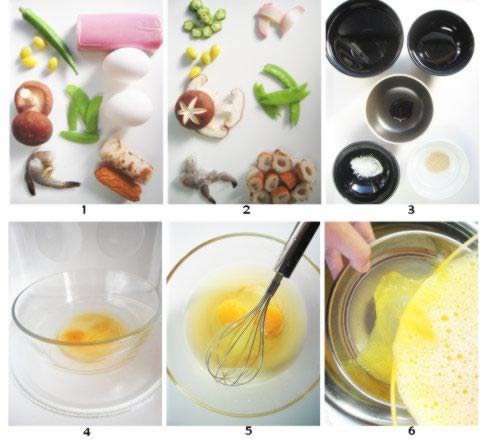 1
2
3
4
5
6