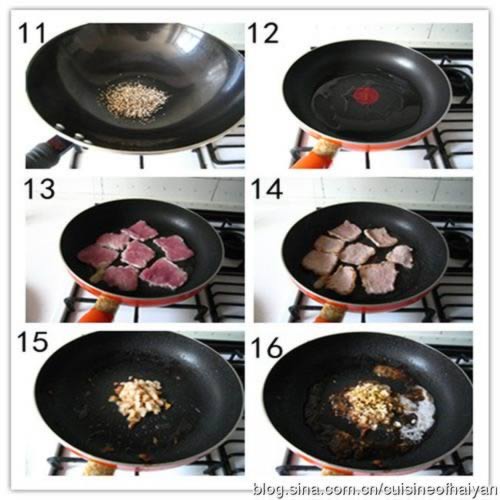 11
12
13
14
15
16
blog.sina.com.cn/cuisineofhaiyan