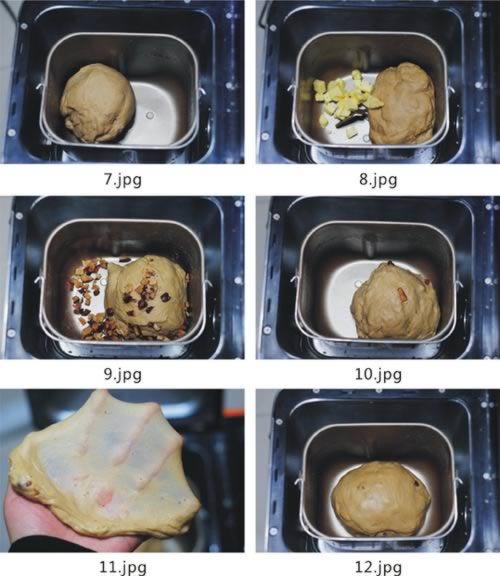 7.jpg

8.jpg

9.jpg

10.jpg

11.jpg

12.jpg