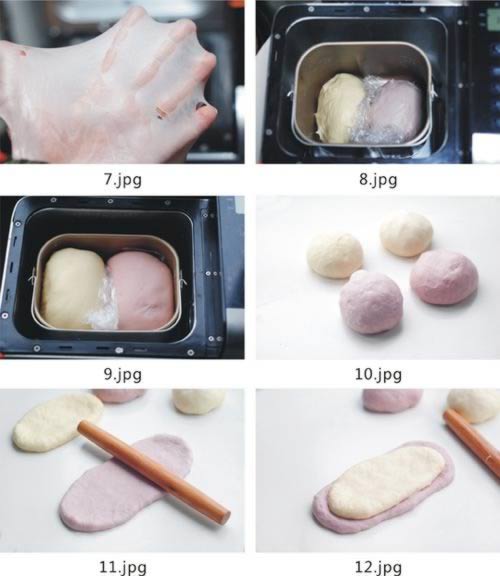 7.jpg

8.jpg

9.jpg

10.jpg

11.jpg

12.jpg