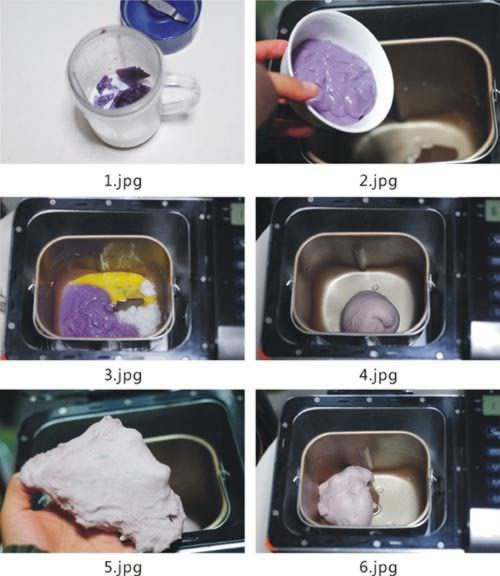 1.jpg

2.jpg

3.jpg

4.jpg

5.jpg

6.jpg