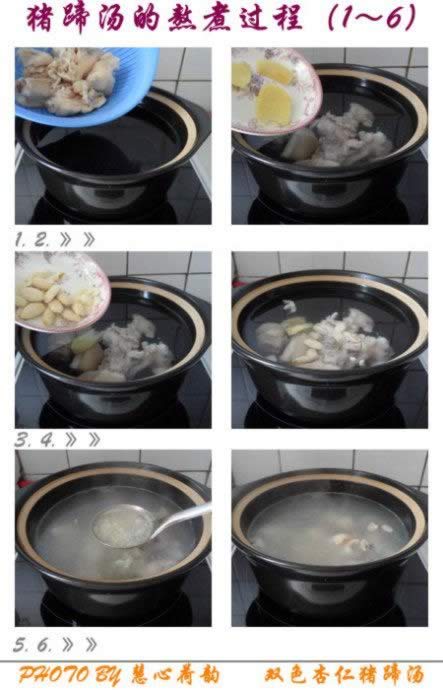 猪蹄汤的熬煮过程（1~6）

1. 2. 》》

3. 4. 》》

5. 6. 》》

PHOTO BY 慧心荷韵　　双色杏仁猪蹄汤