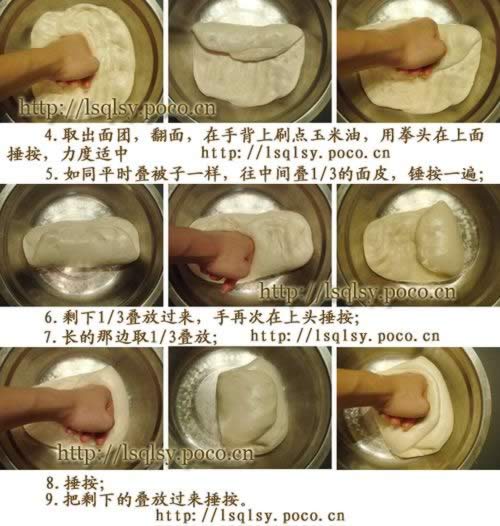 http://lsqlsy.poco.cn

4.取出面团，翻面，在手背上刷点玉米油，用拳头在上面捶按，力度适中　　http://lsqlsy.poco.cn

5.如同平时叠被子一样，往中间叠1/3的面皮，锤按一遍；

http://lsqlsy.poco.cn

6.剩下1/3叠放过来，手再次在上头捶按；
7.长的那边取1/3叠放；　　http://lsqlsy.poco.cn

http://lsqlsy.poco.cn

8.捶按；
9.把剩下的叠放过来捶按。
http://lsqlsy.poco.cn