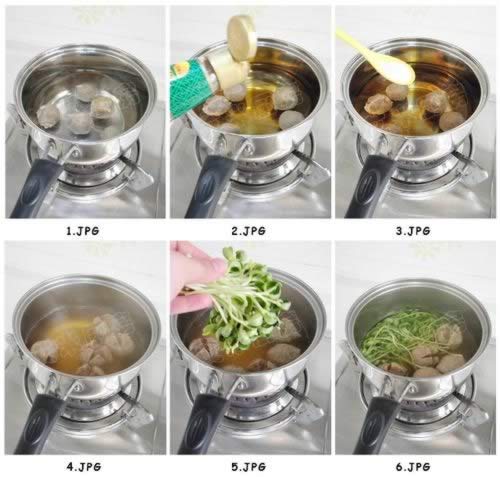 1.JPG

2.JPG

3.JPG

4.JPG

5.JPG

6.JPG